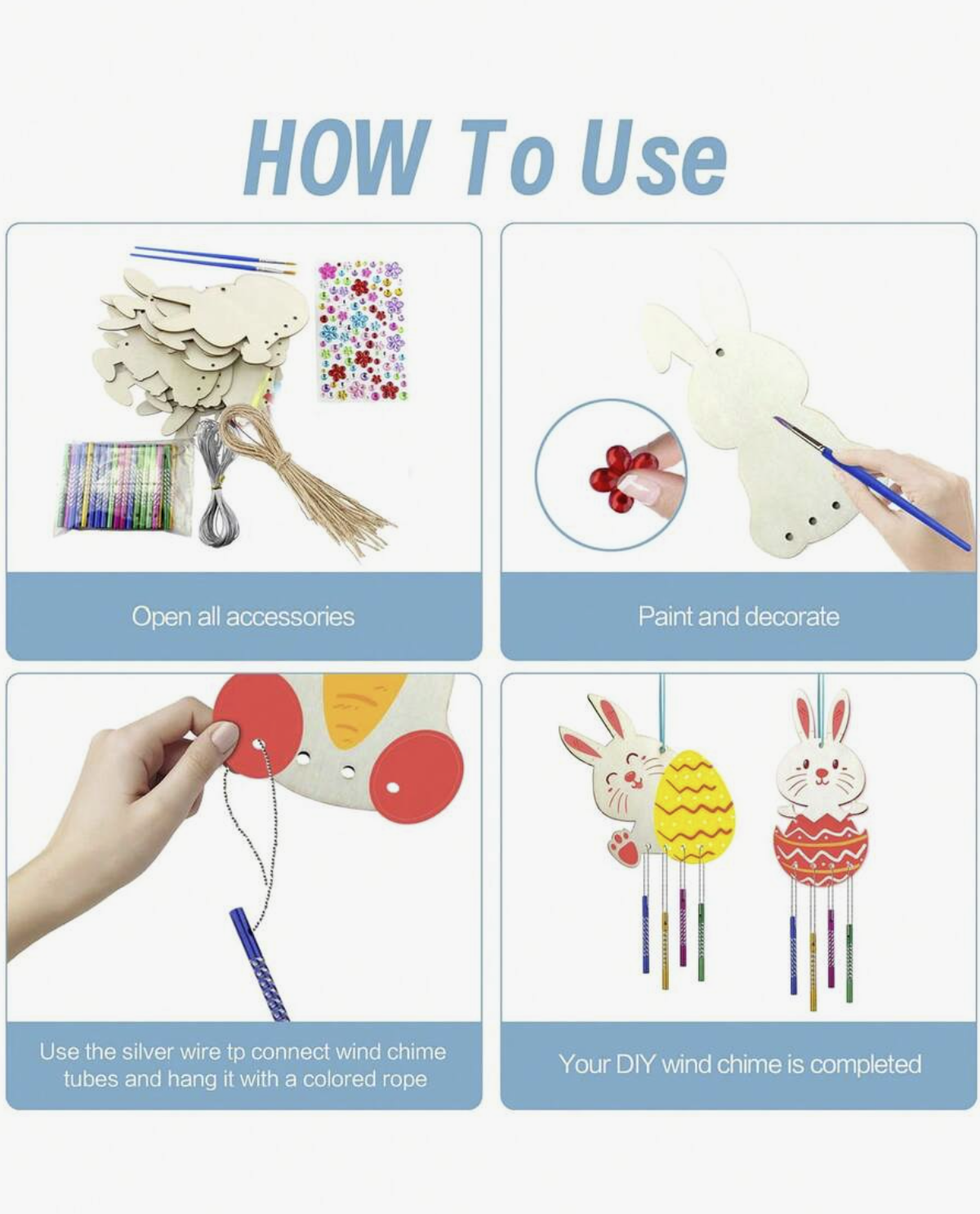 HOW To Use

Open all accessories

Paint and decorate

Use the silver wire tp connect wind chime tubes and hang it with a colored rope

Your DIY wind chime is completed